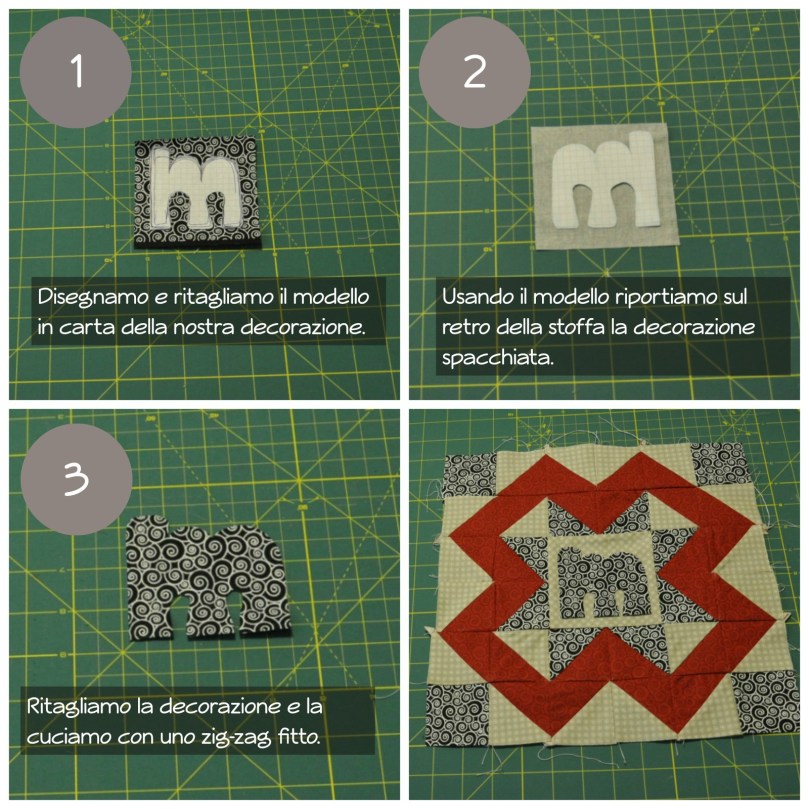 1

Disegnamo e ritagliamo il modello in carta della nostra decorazione.

2

Usando il modello riportiamo sul retro della stoffa la decorazione spacchiata.

3

Ritagliamo la decorazione e la cuciamo con uno zig-zag fitto.